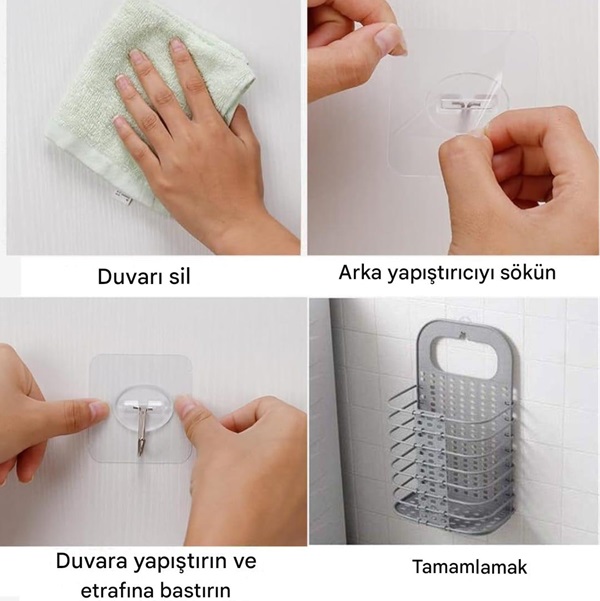 Duvarı sil

Arka yapıştırıcıyı sökün

Duvara yapıştırın ve etrafına bastırın

Tamamlamak